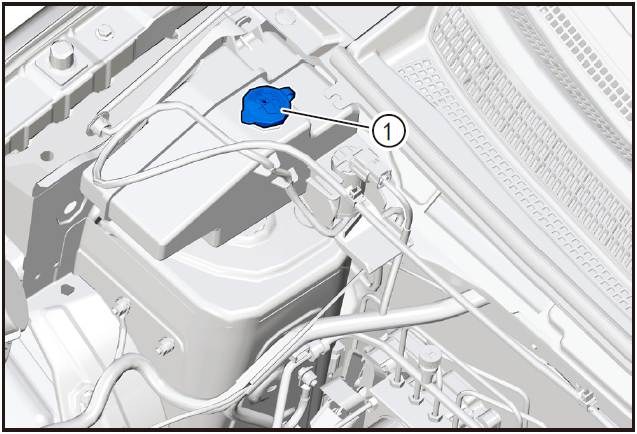 1